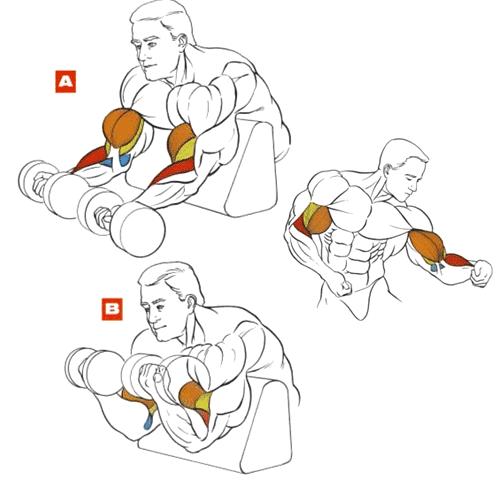 A

B